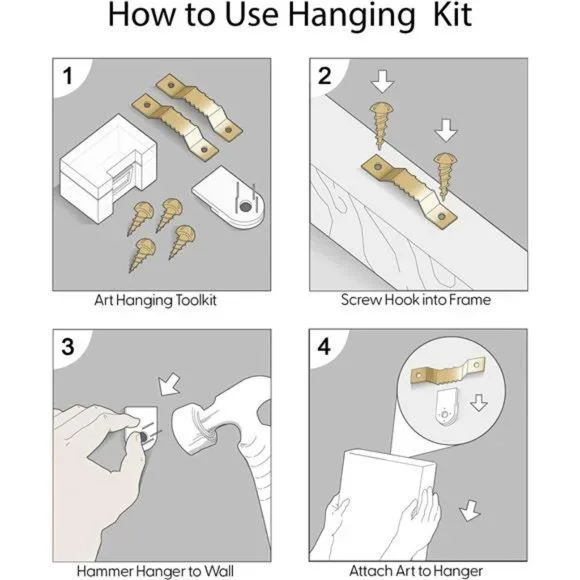 How to Use Hanging Kit

1

Art Hanging Toolkit

2

Screw Hook into Frame

3

Hammer Hanger to Wall

4

Attach Art to Hanger